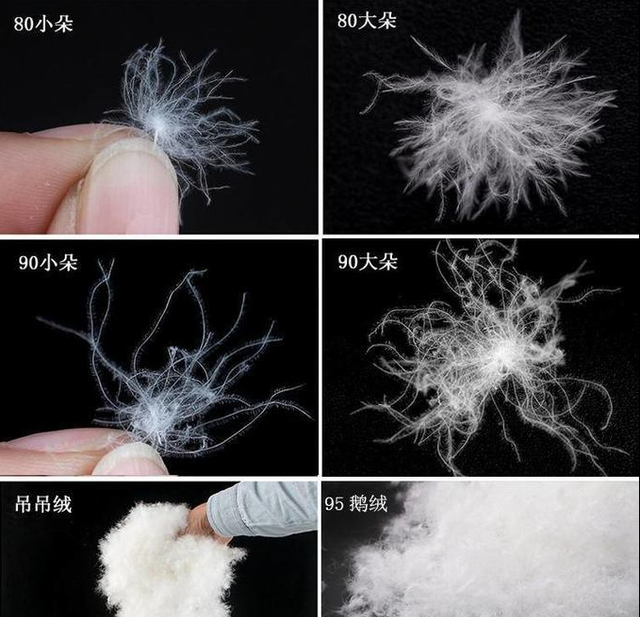 80小朵

80大朵

90小朵

90大朵

吊吊绒

95 鹅绒